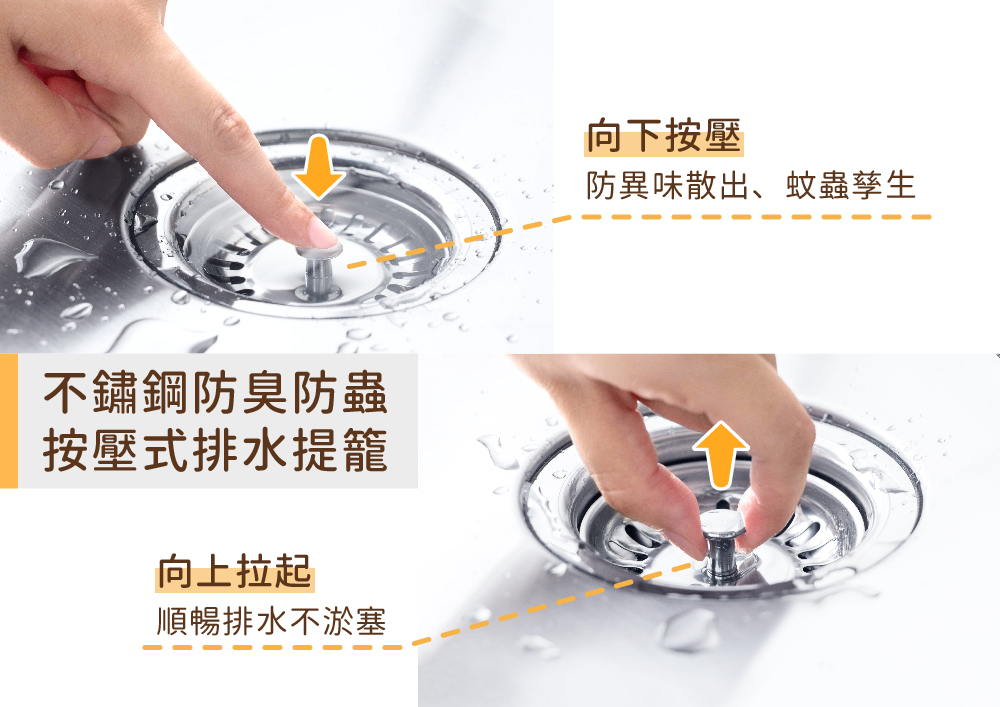 向下按壓
防異味散出、蚊蟲孳生

不鏽鋼防臭防蟲
按壓式排水提籠

向上拉起
順暢排水不淤塞